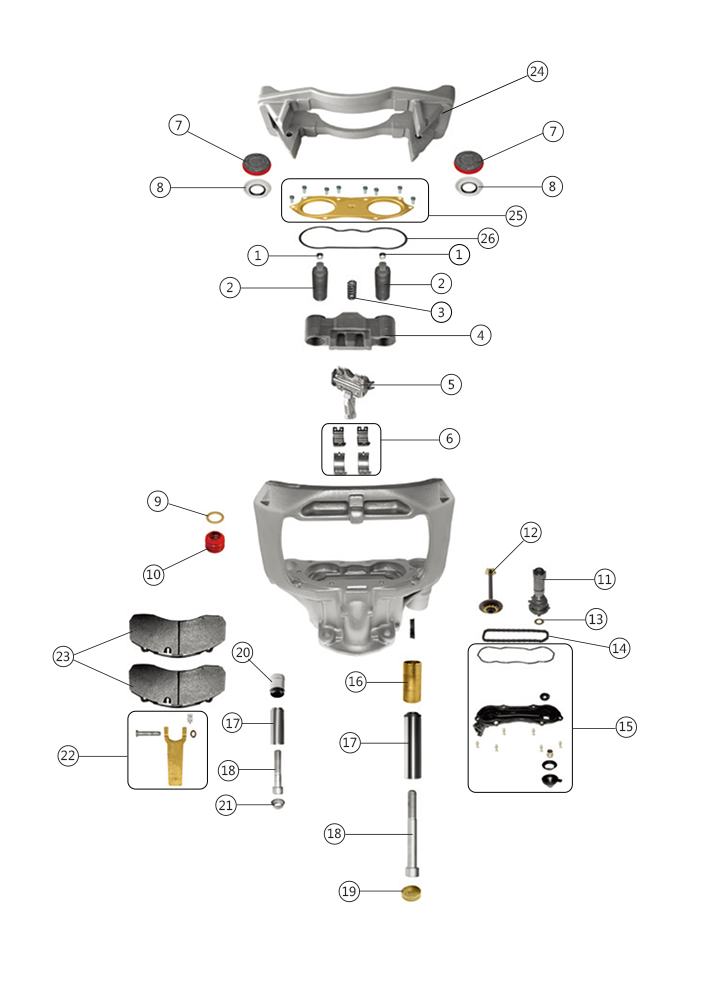 24
7
7
8
8
25
26
1
1
2
2
3
4
5
6
9
10
12
11
13
14
23
20
16
15
17
17
22
18
21
18
19